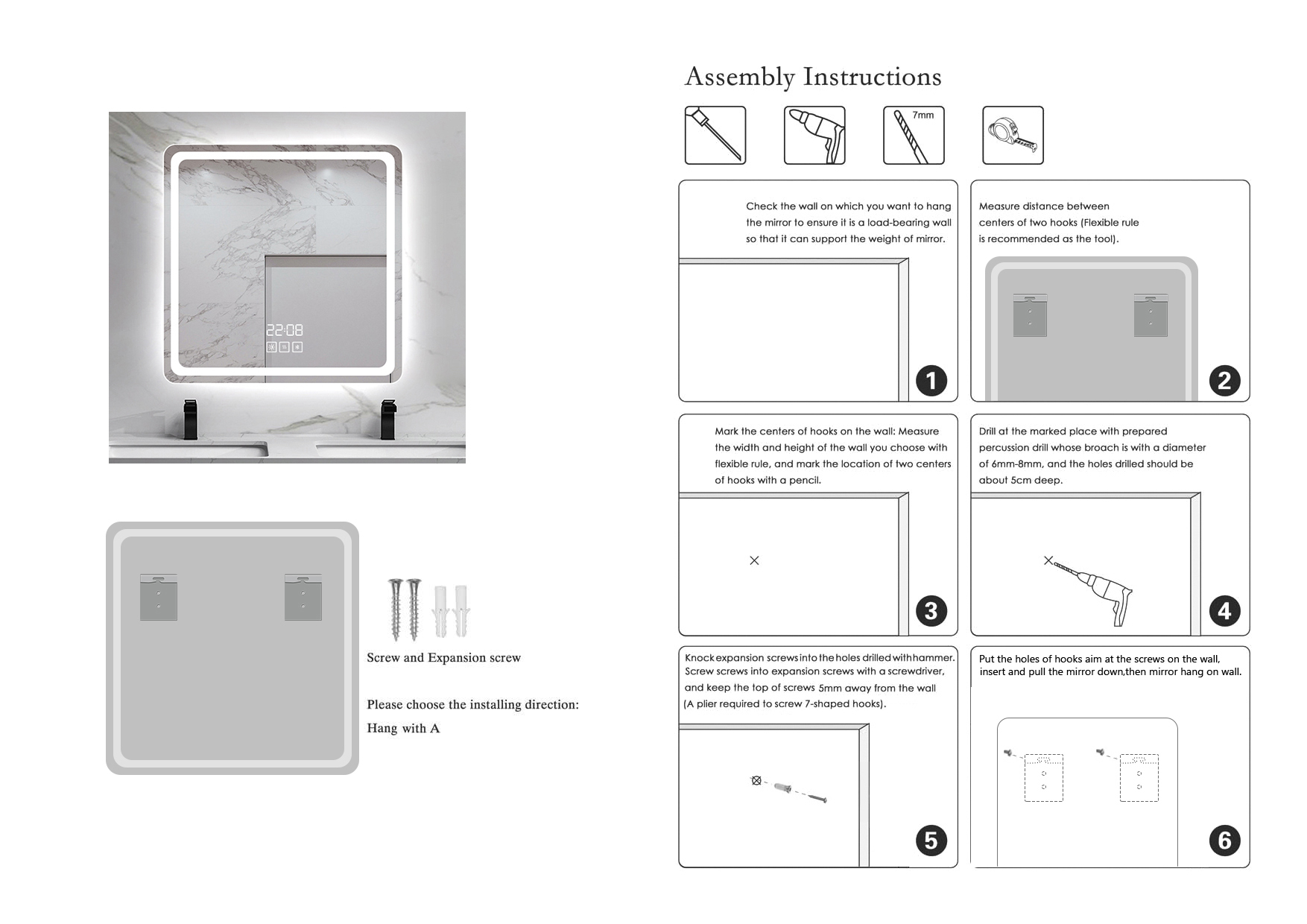 22:08

Screw and Expansion screw

Please choose the installing direction:

Hang with A

Assembly Instructions

7mm

Check the wall on which you want to hang the mirror to ensure it is a load-bearing wall so that it can support the weight of mirror.

1

Measure distance between centers of two hooks (Flexible rule is recommended as the tool).

2

Mark the centers of hooks on the wall: Measure the width and height of the wall you choose with flexible rule, and mark the location of two centers of hooks with a pencil.

3

Drill at the marked place with prepared percussion drill whose broach is with a diameter of 6mm-8mm, and the holes drilled should be about 5cm deep.

4

Knock expansion screws into the holes drilled with hammer. Screw screws into expansion screws with a screwdriver, and keep the top of screws 5mm away from the wall (A plier required to screw 7-shaped hooks).

5

Put the holes of hooks aim at the screws on the wall, insert and pull the mirror down,then mirror hang on wall.

6